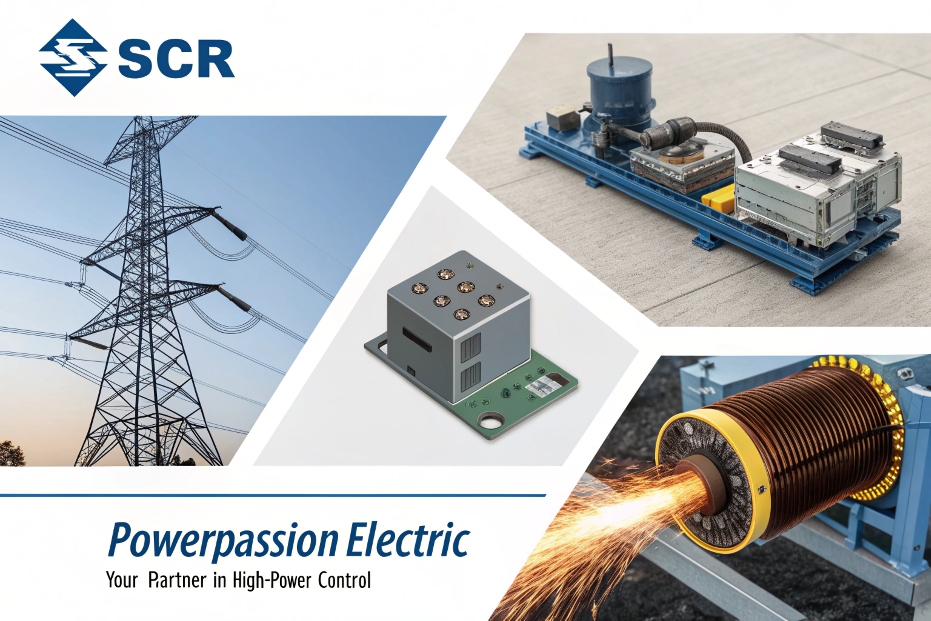 SCR

Powerpassion Electric

Your Partner in High-Power Control